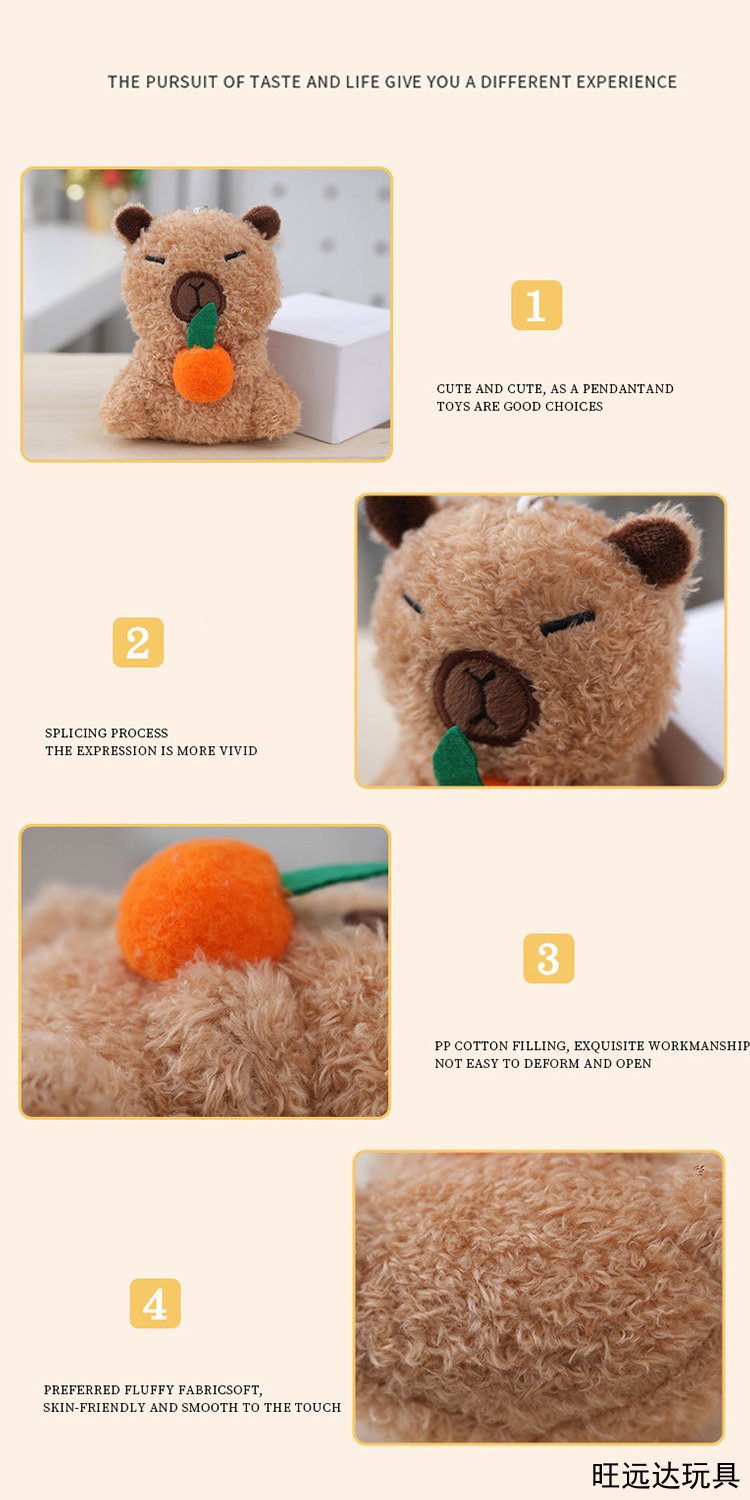 THE PURSUIT OF TASTE AND LIFE GIVE YOU A DIFFERENT EXPERIENCE

1

CUTE AND CUTE, AS A PENDANTAND TOYS ARE GOOD CHOICES

2

SPLICING PROCESS
THE EXPRESSION IS MORE VIVID

3

PP COTTON FILLING, EXQUISITE WORKMANSHIP
NOT EASY TO DEFORM AND OPEN

4

PREFERRED FLUFFY FABRICSOFT,
SKIN-FRIENDLY AND SMOOTH TO THE TOUCH

旺远达玩具