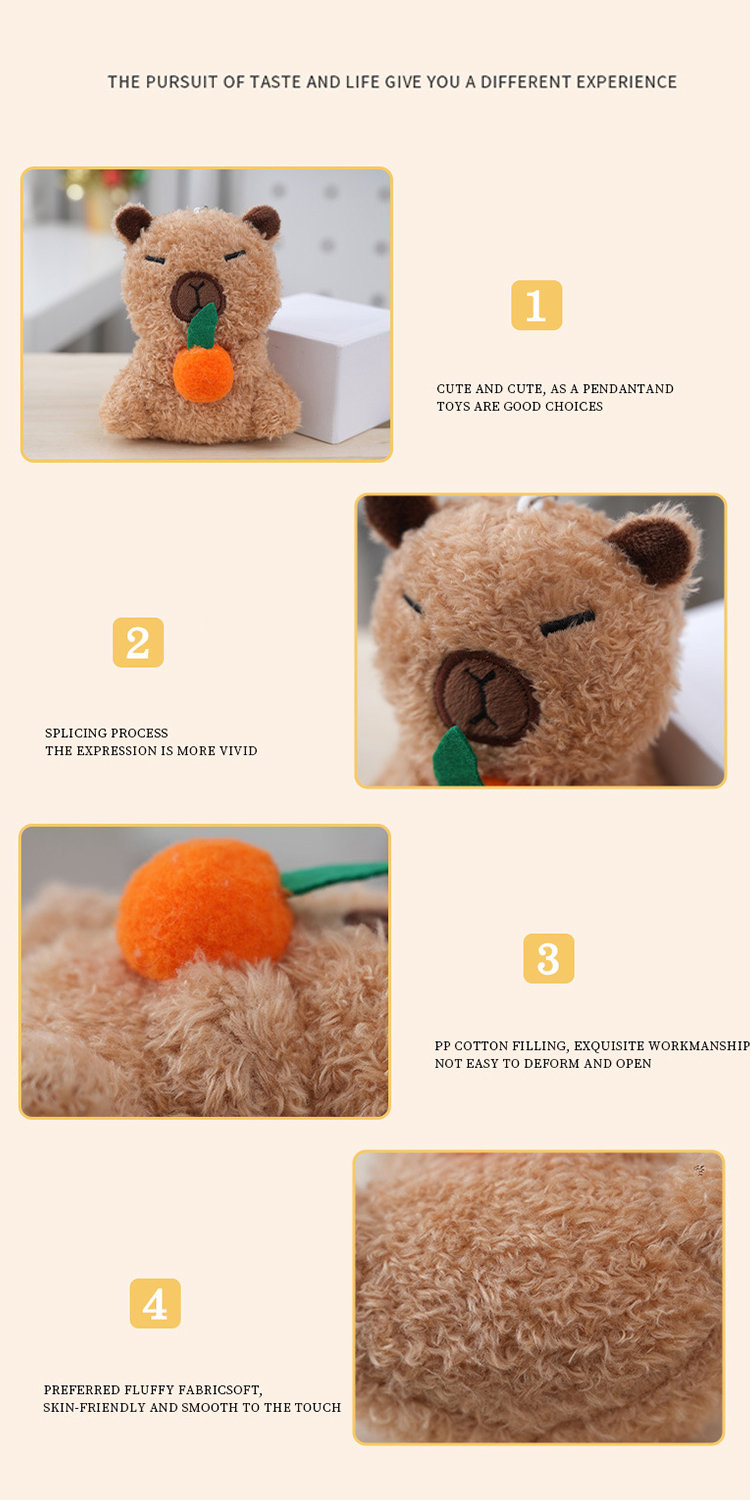 THE PURSUIT OF TASTE AND LIFE GIVE YOU A DIFFERENT EXPERIENCE

1

CUTE AND CUTE, AS A PENDANTAND TOYS ARE GOOD CHOICES

2

SPLICING PROCESS
THE EXPRESSION IS MORE VIVID

3

PP COTTON FILLING, EXQUISITE WORKMANSHIP
NOT EASY TO DEFORM AND OPEN

4

PREFERRED FLUFFY FABRICSOFT,
SKIN-FRIENDLY AND SMOOTH TO THE TOUCH